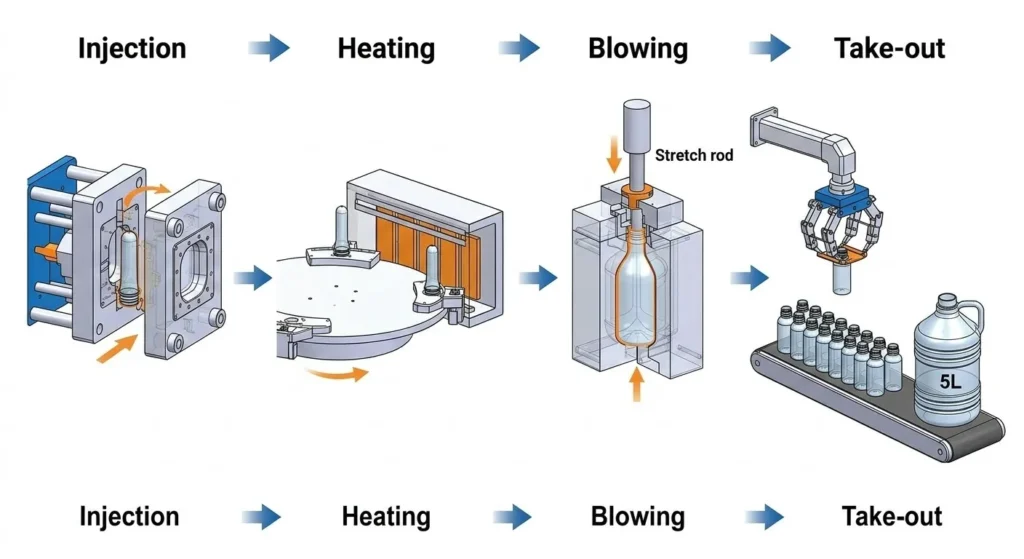 Injection Heating Blowing Take-out

Stretch rod

5L

Injection Heating Blowing Take-out